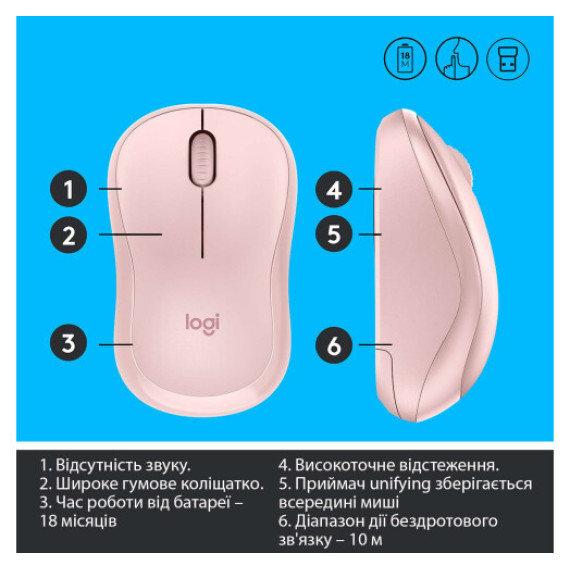 18 M

1

2

3

logi

4

5

6

1. Відсутність звуку.
2. Широке гумове коліщатко.
3. Час роботи від батареї – 18 місяців

4. Високоточне відстеження.
5. Приймач unifying зберігається всередині миші
6. Діапазон дії бездротового зв'язку – 10 м