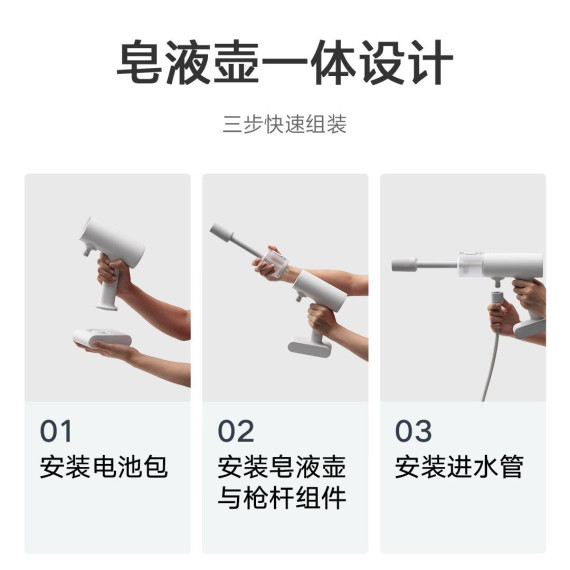 皂液壶一体设计

三步快速组装

01
安装电池包

02
安装皂液壶与枪杆组件

03
安装进水管