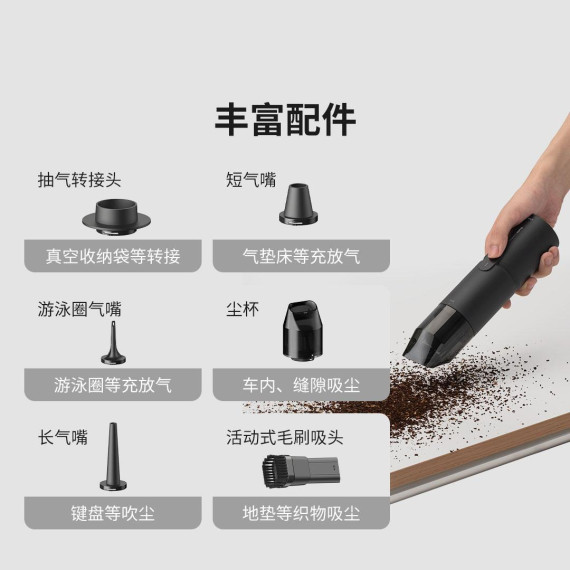 丰富配件

抽气转接头

真空收纳袋等转接

短气嘴

气垫床等充放气

游泳圈气嘴

游泳圈等充放气

尘杯

车内、缝隙吸尘

长气嘴

键盘等吹尘

活动式毛刷吸头

地垫等织物吸尘