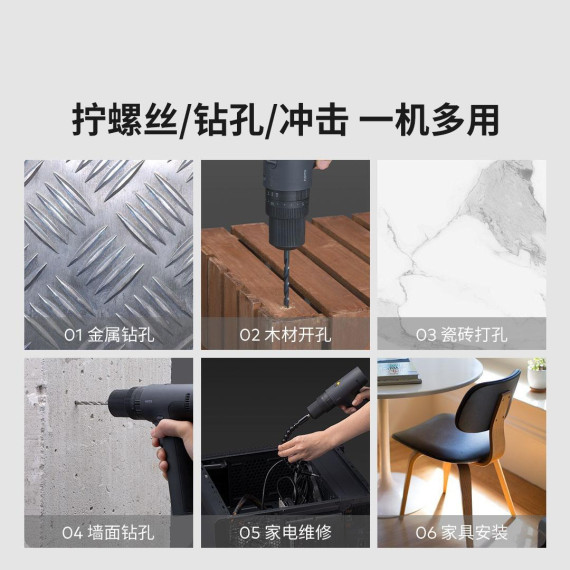 拧螺丝/钻孔/冲击 一机多用

01 金属钻孔

02 木材开孔

03 瓷砖打孔

04 墙面钻孔

05 家电维修

06 家具安装